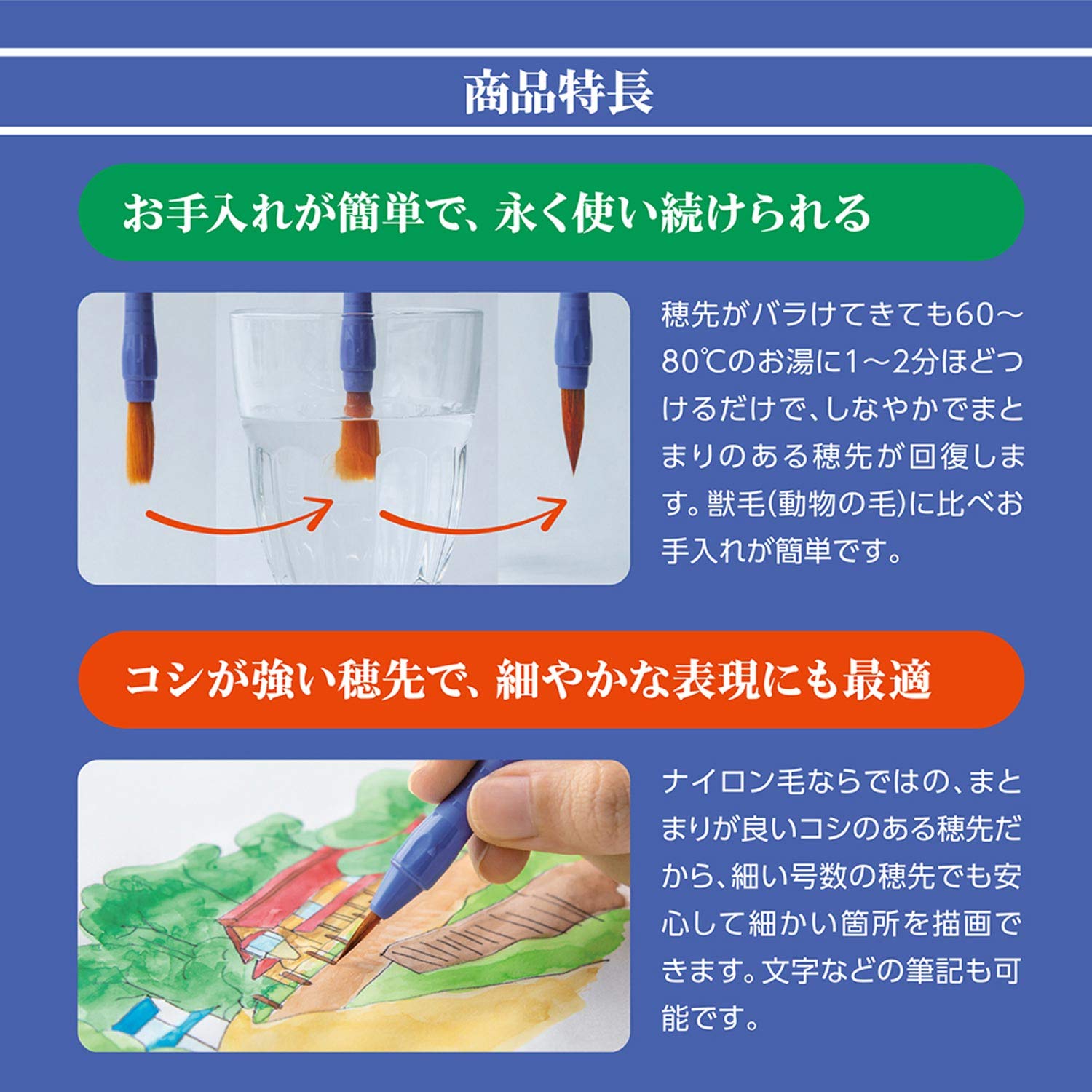 商品特長

お手入れが簡単で、永く使い続けられる

穂先がバラけてきても60～80℃のお湯に1～2分ほどつけるだけで、しなやかでまとまりのある穂先が回復します。獣毛(動物の毛)に比べお手入れが簡単です。

コシが強い穂先で、細やかな表現にも最適

ナイロン毛ならではの、まとまりが良いコシのある穂先だから、細い号数の穂先でも安心して細かい箇所を描画できます。文字などの筆記も可能です。