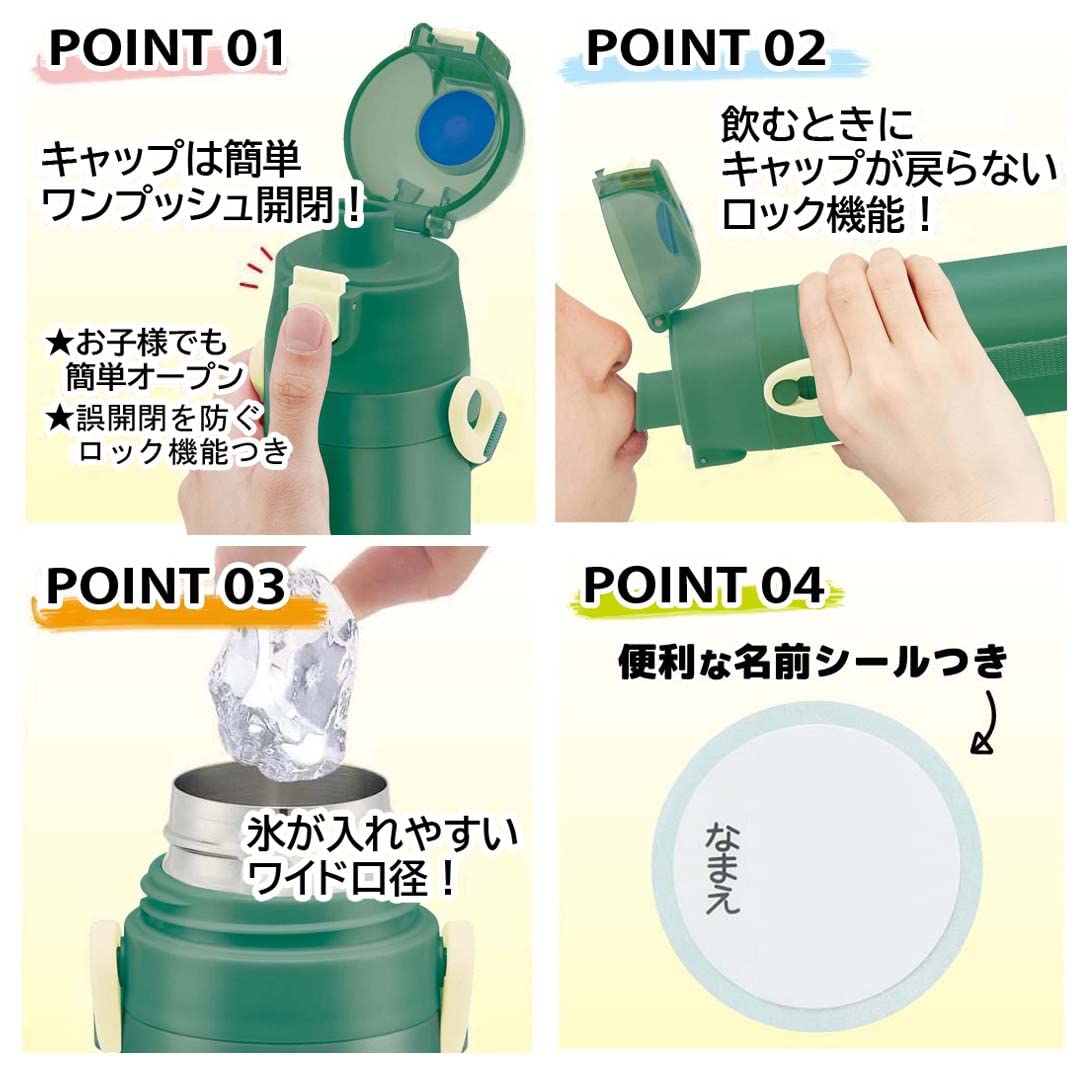 POINT 01

キャップは簡単
ワンプッシュ開閉！

★お子様でも
簡単オープン
★誤開閉を防ぐ
ロック機能つき

POINT 02

飲むときに
キャップが戻らない
ロック機能！

POINT 03

氷が入れやすい
ワイド口径！

POINT 04

便利な名前シールつき

なまえ