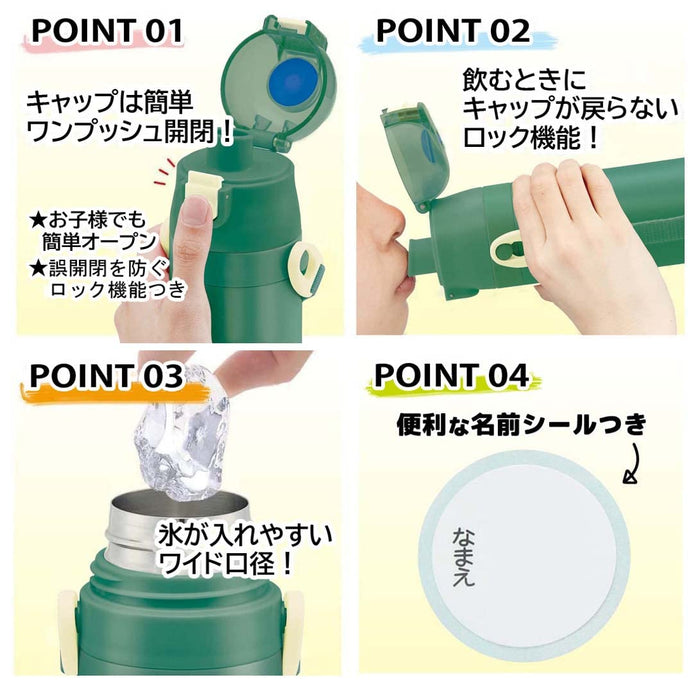 POINT 01

キャップは簡単
ワンプッシュ開閉！

★お子様でも
簡単オープン
★誤開閉を防ぐ
ロック機能つき

POINT 02

飲むときに
キャップが戻らない
ロック機能！

POINT 03

氷が入れやすい
ワイド口径！

POINT 04

便利な名前シールつき

なまえ