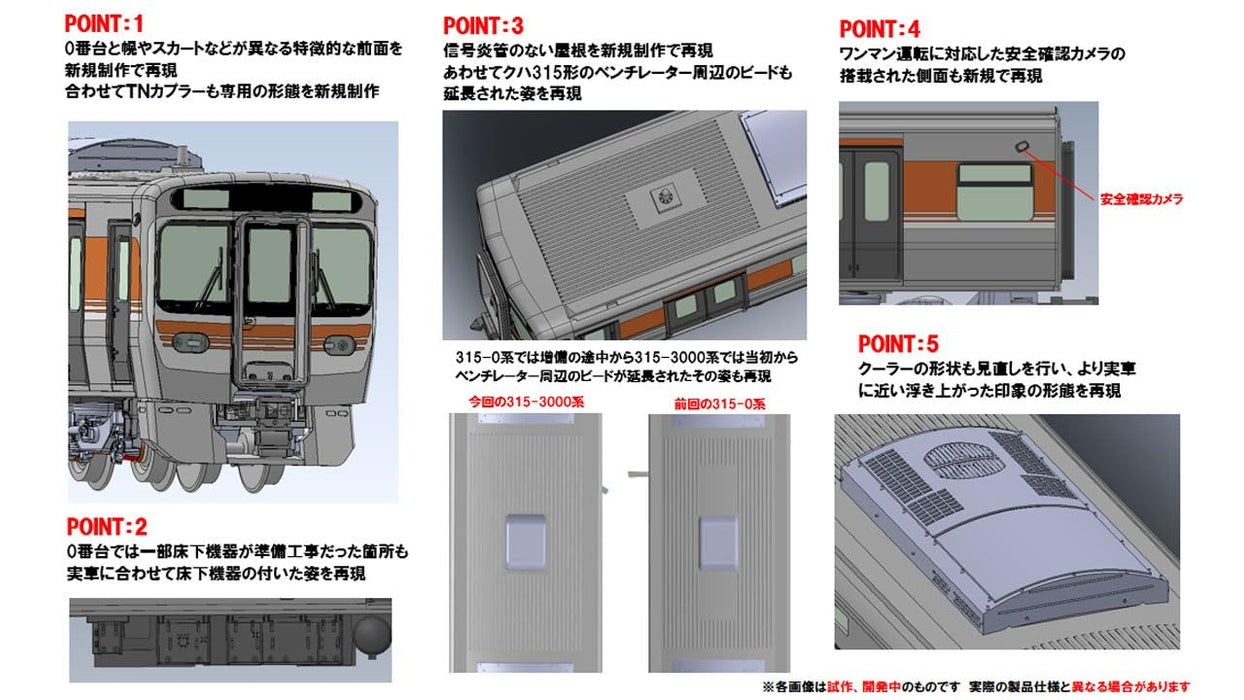 POINT:1
0番台と幌やスカートなどが異なる特徴的な前面を新規制作で再現
合わせてTNカプラーも専用の形態を新規制作

POINT:2
0番台では一部床下機器が準備工事だった箇所も実車に合わせて床下機器の付いた姿を再現

POINT:3
信号炎管のない屋根を新規制作で再現
あわせてクハ315形のベンチレーター周辺のビードも延長された姿を再現

315-0系では増備の途中から315-3000系では当初からベンチレーター周辺のビードが延長されたその姿も再現

今回の315-3000系

前回の315-0系

POINT:4
ワンマン運転に対応した安全確認カメラの搭載された側面も新規で再現

安全確認カメラ

POINT:5
クーラーの形状も見直しを行い、より実車に近い浮き上がった印象の形態を再現

※各画像は試作、開発中のものです 実際の製品仕様と異なる場合があります