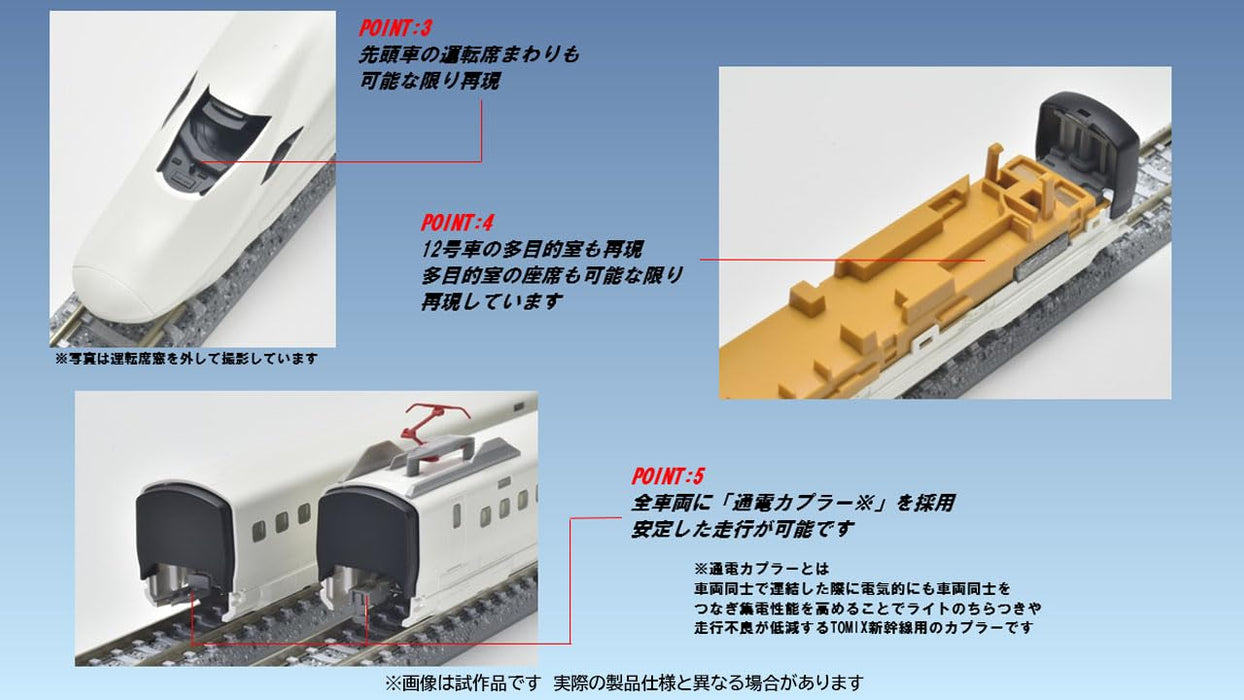 POINT:3
先頭車の運転席まわりも
可能な限り再現

※写真は運転席窓を外して撮影しています

POINT:4
12号車の多目的室も再現
多目的室の座席も可能な限り
再現しています

POINT:5
全車両に「通電カプラー※」を採用
安定した走行が可能です

※通電カプラーとは
車両同士で連結した際に電気的にも車両同士を
つなぎ集電性能を高めることでライトのちらつきや
走行不良が低減するTOMIX新幹線用のカプラーです

※画像は試作品です　実際の製品仕様と異なる場合があります