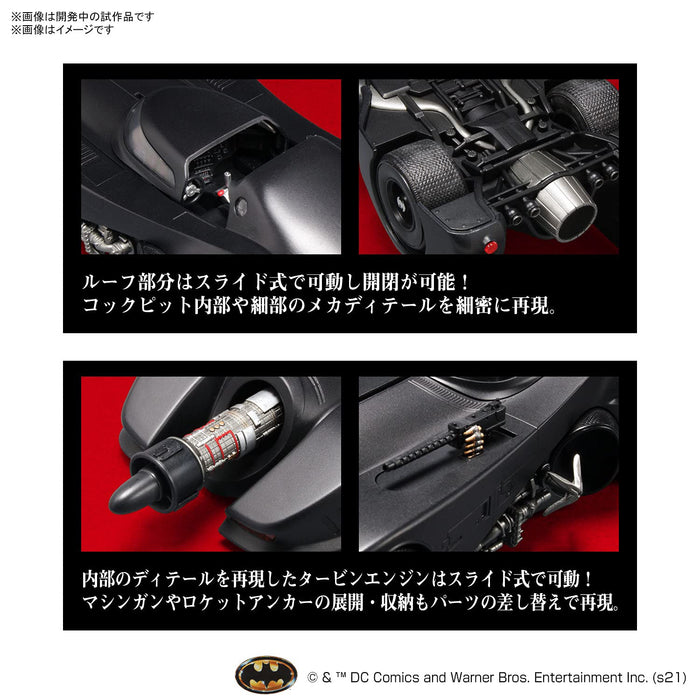 ※画像は開発中の試作品です
※画像はイメージです

ルーフ部分はスライド式で可動し開閉が可能！
コックピット内部や細部のメカディテールを細密に再現。

内部のディテールを再現したタービンエンジンはスライド式で可動！
マシンガンやロケットアンカーの展開・収納もパーツの差し替えで再現。

© & ™ DC Comics and Warner Bros. Entertainment Inc. (s21)