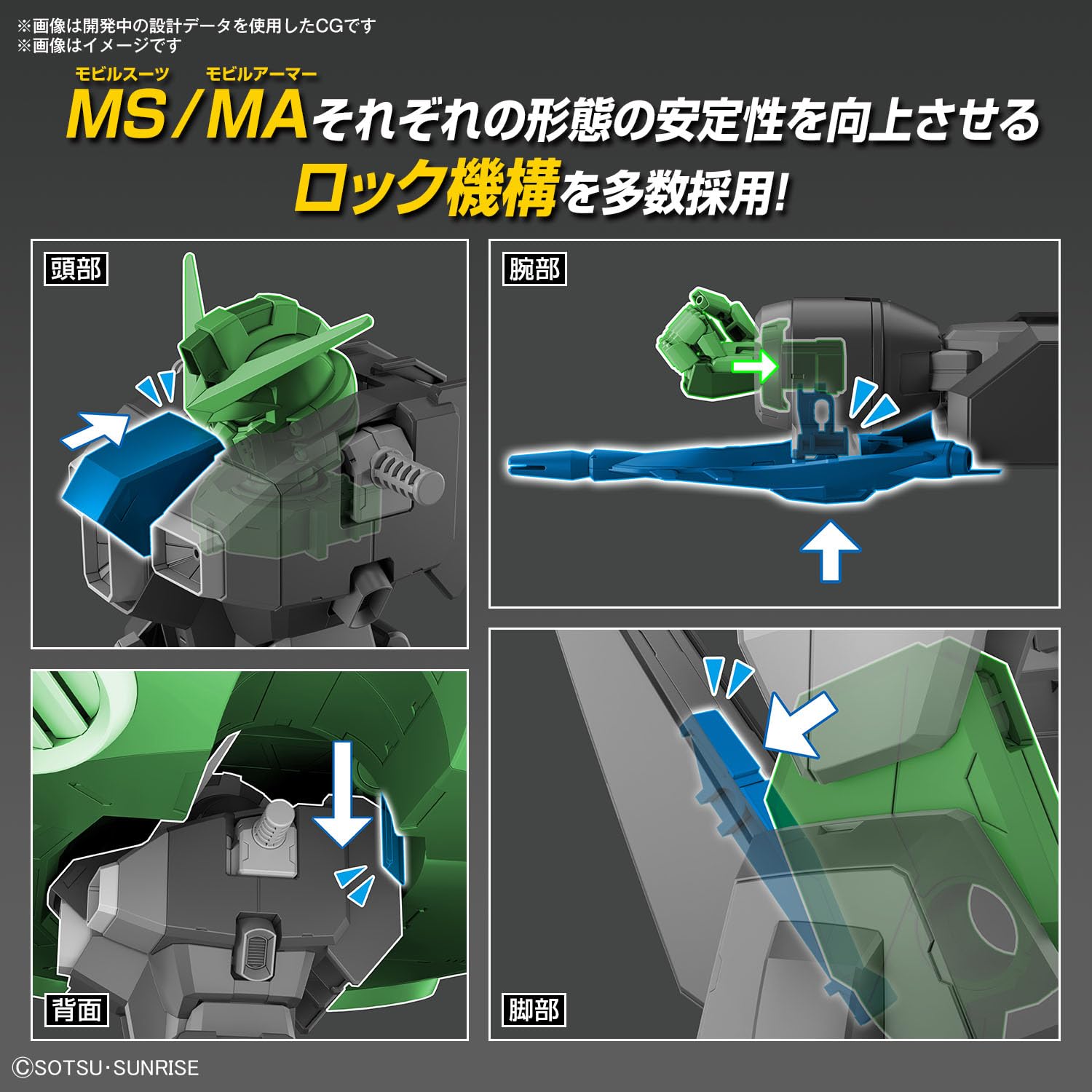 ※画像は開発中の設計データを使用したCGです
※画像はイメージです

モビルスーツ モビルアーマー
MS/MAそれぞれの形態の安定性を向上させる
ロック機構を多数採用!

頭部

腕部

背面

脚部

©SOTSU・SUNRISE