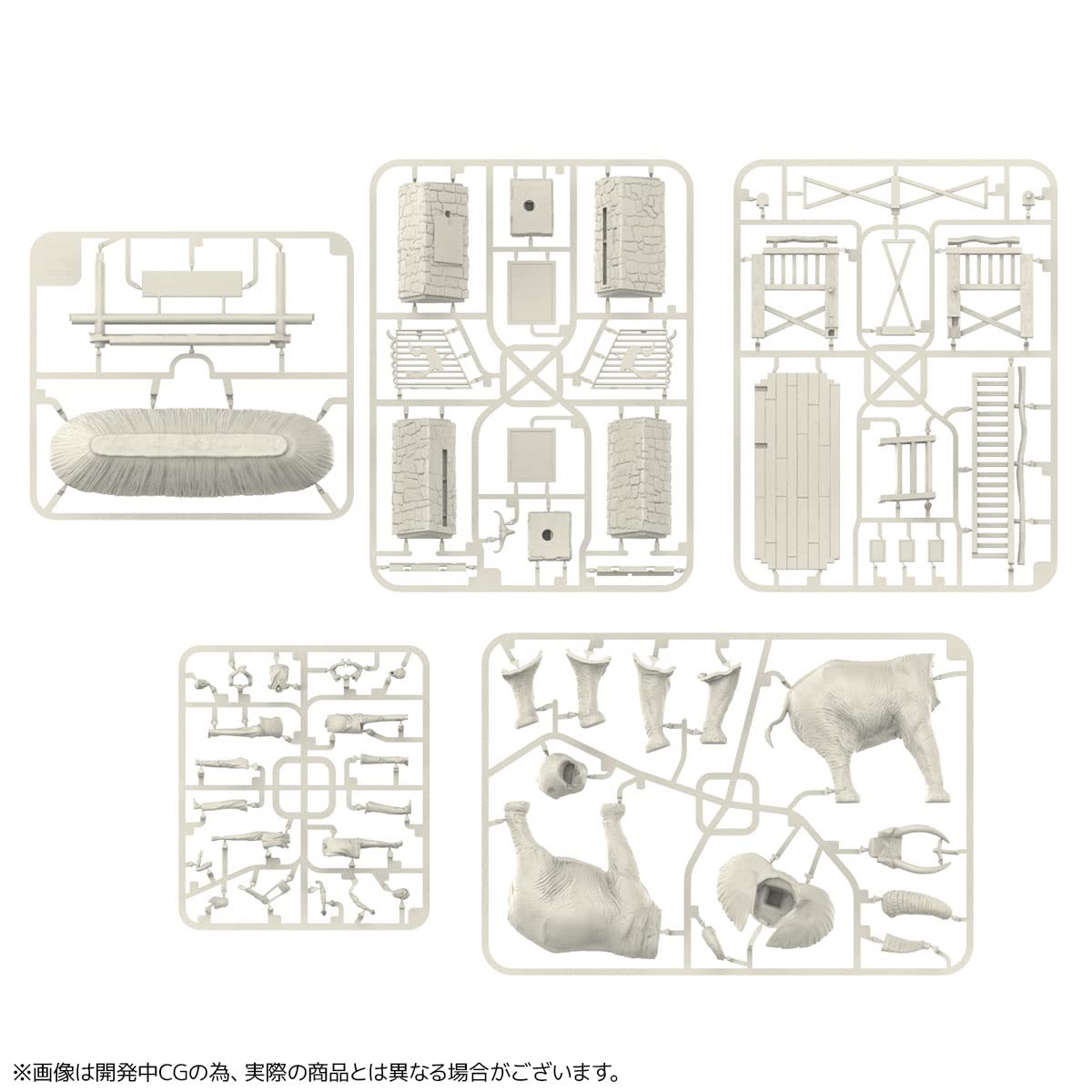 ※画像は開発中CGの為、実際の商品とは異なる場合がございます。