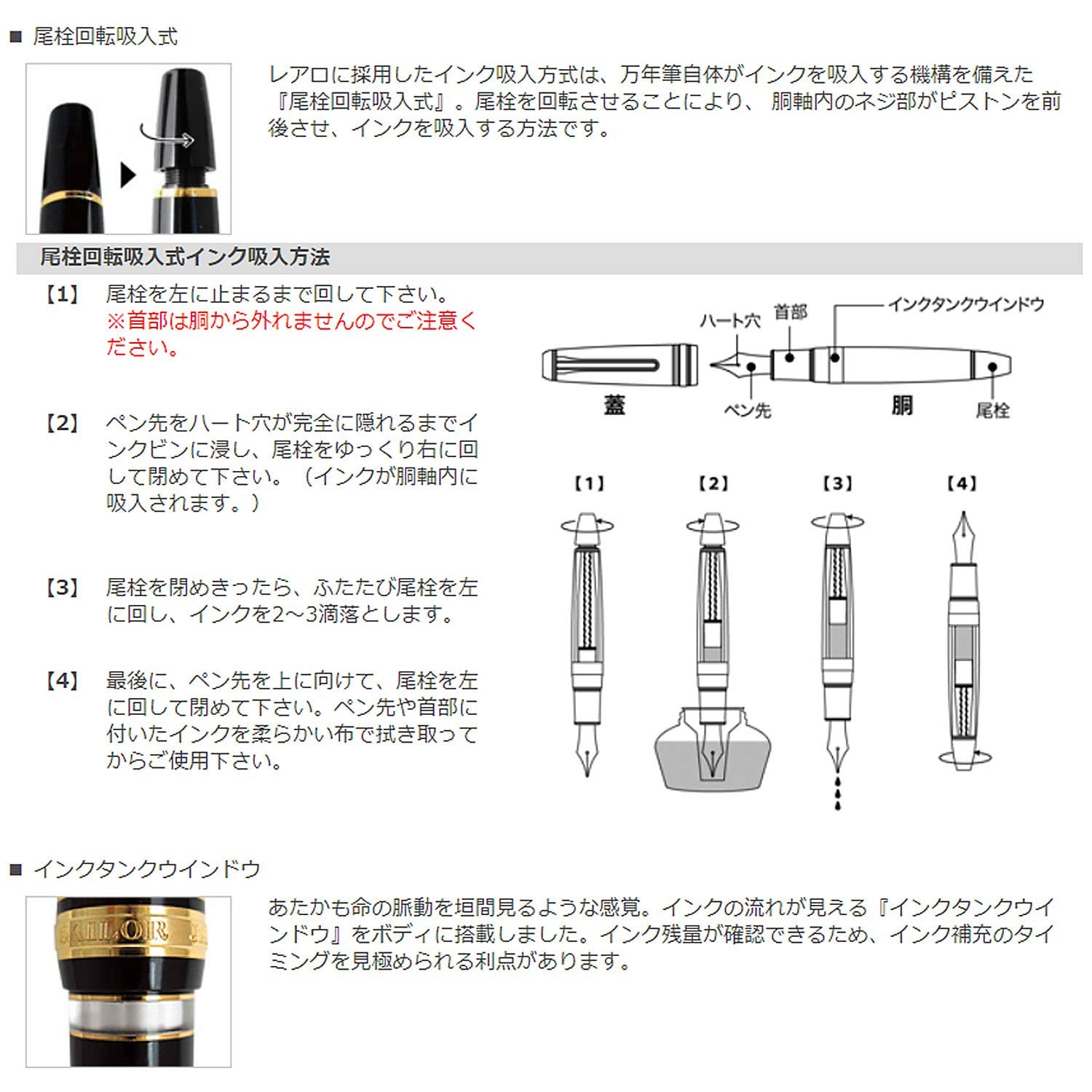 ■ 尾栓回転吸入式

レアロに採用したインク吸入方式は、万年筆自体がインクを吸入する機構を備えた『尾栓回転吸入式』。尾栓を回転させることにより、 胴軸内のネジ部がピストンを前後させ、インクを吸入する方法です。

尾栓回転吸入式インク吸入方法

【1】 尾栓を左に止まるまで回して下さい。
※首部は胴から外れませんのでご注意ください。

【2】 ペン先をハート穴が完全に隠れるまでインクビンに浸し、尾栓をゆっくり右に回して閉めて下さい。（インクが胴軸内に吸入されます。）

【3】 尾栓を閉めきったら、ふたたび尾栓を左に回し、インクを2～3滴落とします。

【4】 最後に、ペン先を上に向けて、尾栓を左に回して閉めて下さい。ペン先や首部に付いたインクを柔らかい布で拭き取ってからご使用下さい。

ハート穴
首部
インクタンクウインドウ
蓋
ペン先
胴
尾栓

【1】 【2】 【3】 【4】

■ インクタンクウインドウ

SAILOR

あたかも命の脈動を垣間見るような感覚。インクの流れが見える『インクタンクウインドウ』をボディに搭載しました。インク残量が確認できるため、インク補充のタイミングを見極められる利点があります。