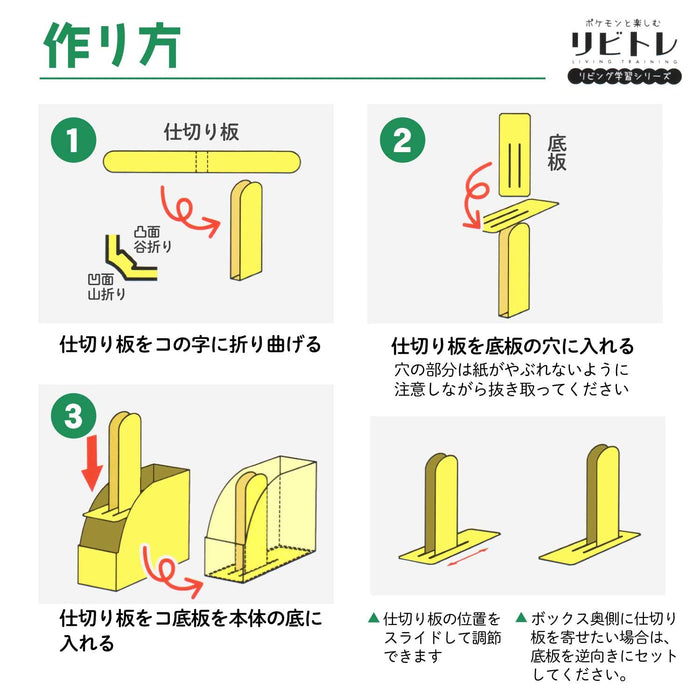 作り方

ポケモンと楽しむ
リビトレ
LIVING TRAINING
リビング学習シリーズ

1
仕切り板
凸面
谷折り
凹面
山折り
仕切り板をコの字に折り曲げる

2
底板
仕切り板を底板の穴に入れる
穴の部分は紙がやぶれないように注意しながら抜き取ってください

3
仕切り板をコ底板を本体の底に入れる

▲仕切り板の位置をスライドして調節できます

▲ボックス奥側に仕切り板を寄せたい場合は、底板を逆向きにセットしてください。