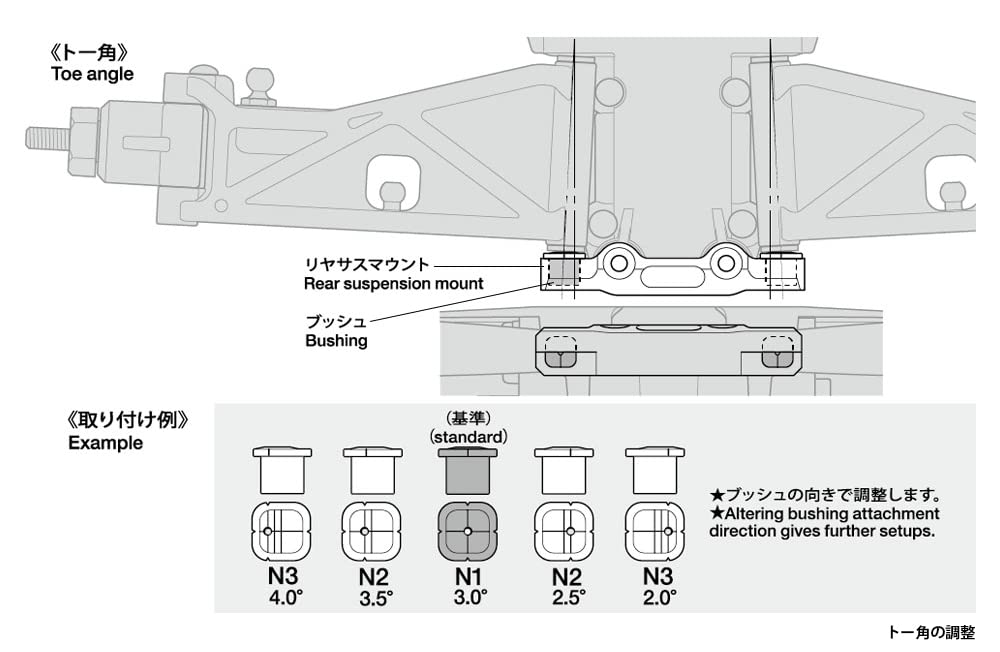 《トー角》
Toe angle

リヤサスマウント
Rear suspension mount

ブッシュ
Bushing

《取り付け例》
Example

(基準)
(standard)

N3
4.0°

N2
3.5°

N1
3.0°

N2
2.5°

N3
2.0°

★ブッシュの向きで調整します。
★Altering bushing attachment direction gives further setups.

トー角の調整