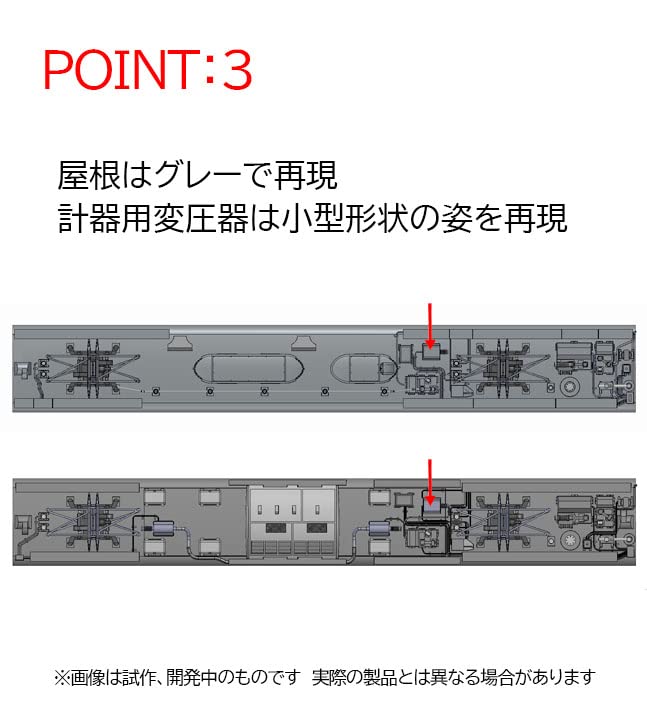 POINT:3

屋根はグレーで再現
計器用変圧器は小型形状の姿を再現

※画像は試作、開発中のものです 実際の製品とは異なる場合があります