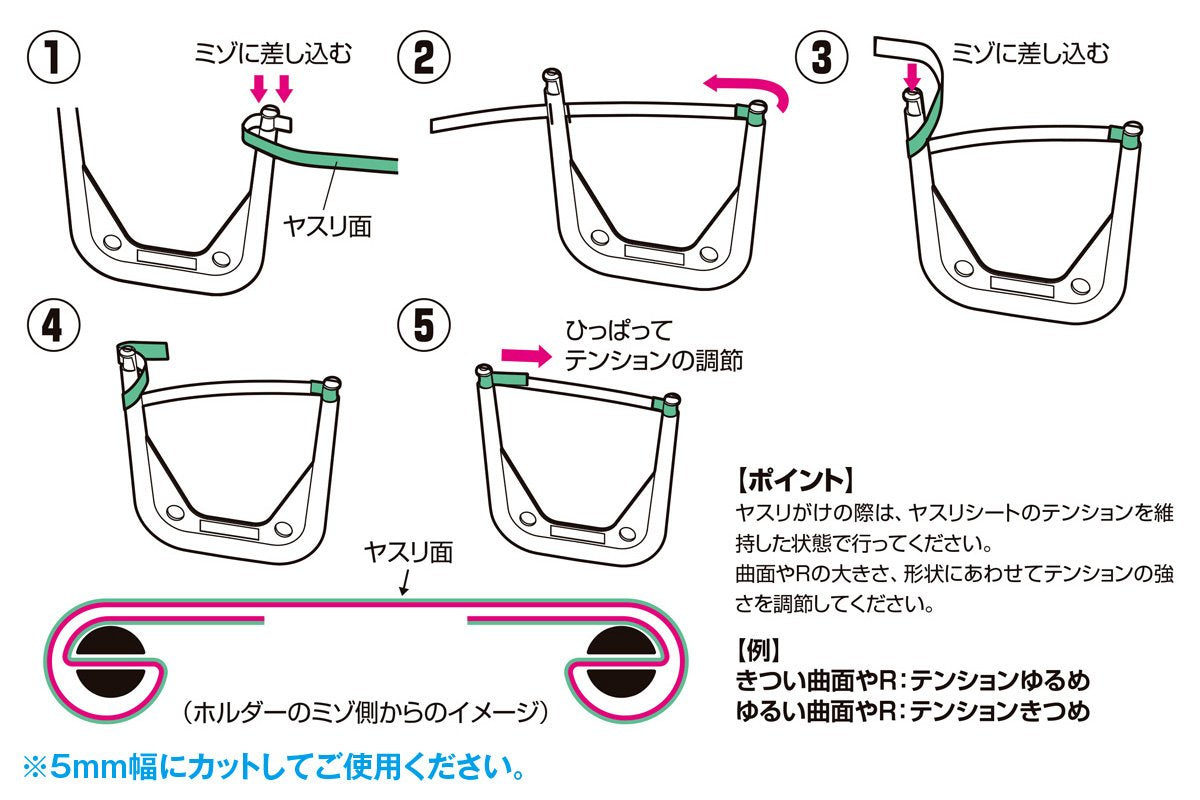 ①
ミゾに差し込む
ヤスリ面

②

③
ミゾに差し込む

④

⑤
ひっぱって
テンションの調節

ヤスリ面

（ホルダーのミゾ側からのイメージ）

【ポイント】
ヤスリがけの際は、ヤスリシートのテンションを維持した状態で行ってください。
曲面やRの大きさ、形状にあわせてテンションの強さを調節してください。

【例】
きつい曲面やR：テンションゆるめ
ゆるい曲面やR：テンションきつめ

※5mm幅にカットしてご使用ください。