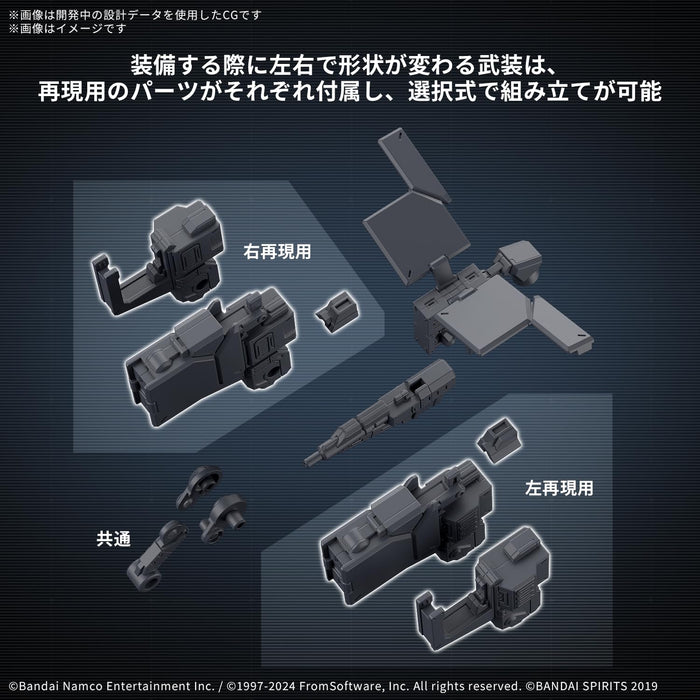 ※画像は開発中の設計データを使用したCGです
※画像はイメージです

装備する際に左右で形状が変わる武装は、
再現用のパーツがそれぞれ付属し、選択式で組み立てが可能

右再現用

左再現用

共通

©Bandai Namco Entertainment Inc. / ©1997-2024 FromSoftware, Inc. All rights reserved. ©BANDAI SPIRITS 2019