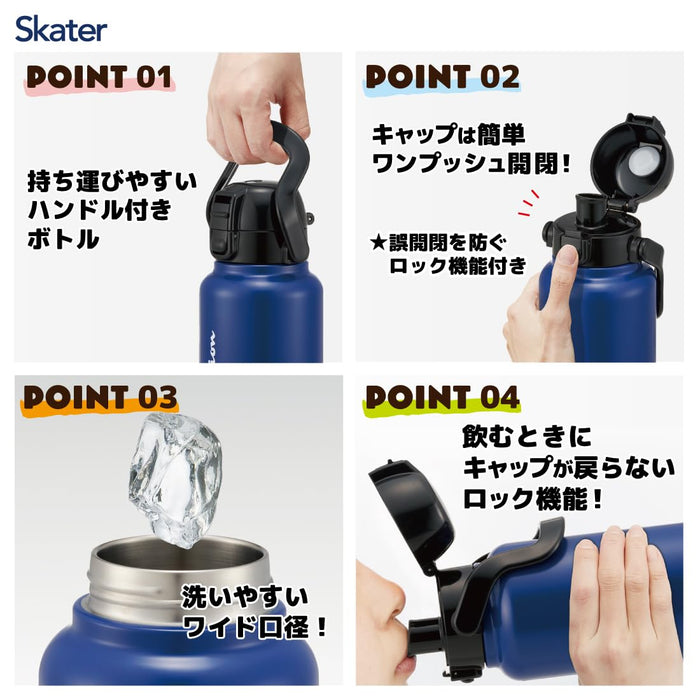 Skater

POINT 01

持ち運びやすい
ハンドル付き
ボトル

POINT 02

キャップは簡単
ワンプッシュ開閉！

★誤開閉を防ぐ
ロック機能付き

POINT 03

洗いやすい
ワイド口径！

POINT 04

飲むときに
キャップが戻らない
ロック機能！