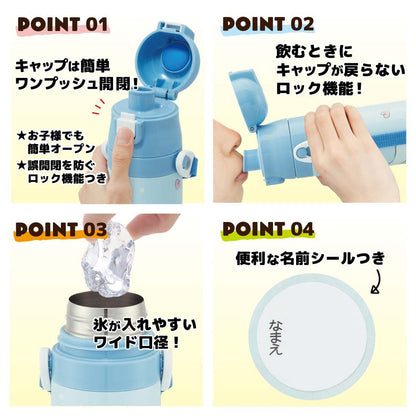 POINT 01

キャップは簡単
ワンプッシュ開閉!

★お子様でも
簡単オープン
★誤開閉を防ぐ
ロック機能つき

POINT 02

飲むときに
キャップが戻らない
ロック機能!

POINT 03

氷が入れやすい
ワイド口径!

POINT 04

便利な名前シールつき

なまえ