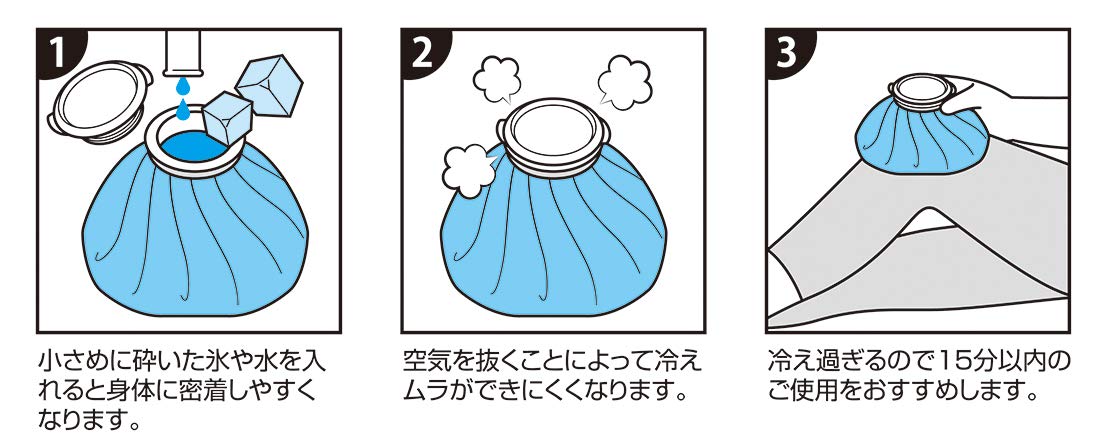 1

小さめに砕いた氷や水を入れると身体に密着しやすくなります。

2

空気を抜くことによって冷えムラができにくくなります。

3

冷え過ぎるので15分以内のご使用をおすすめします。