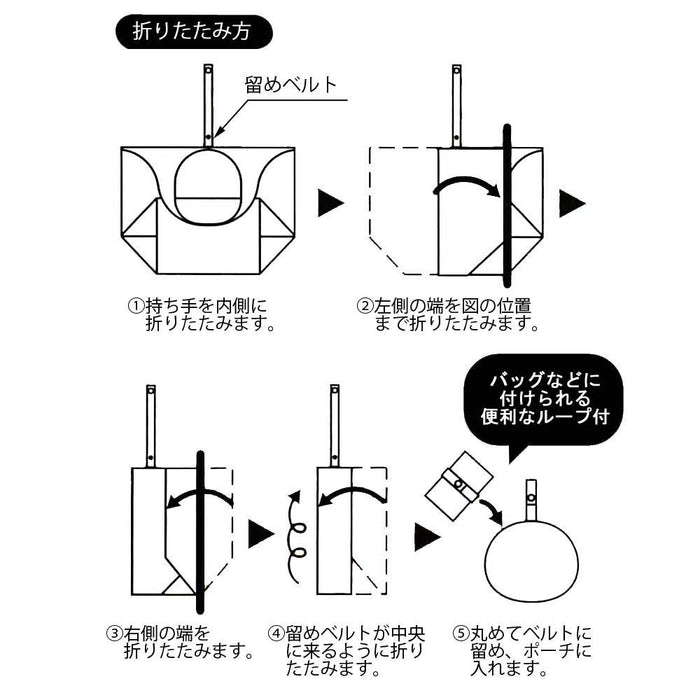 折りたたみ方

留めベルト

①持ち手を内側に折りたたみます。

②左側の端を図の位置まで折りたたみます。

バッグなどに付けられる便利なループ付

③右側の端を折りたたみます。

④留めベルトが中央に来るように折りたたみます。

⑤丸めてベルトに留め、ポーチに入れます。