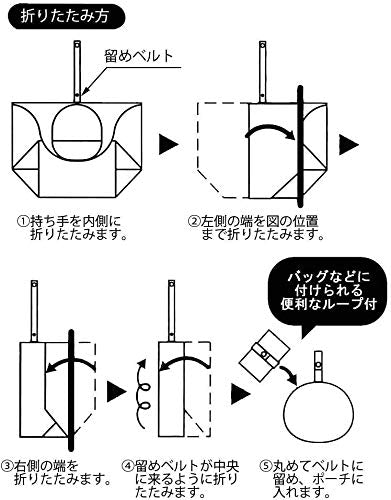 折りたたみ方

留めベルト

①持ち手を内側に折りたたみます。

②左側の端を図の位置まで折りたたみます。

バッグなどに付けられる便利なループ付

③右側の端を折りたたみます。

④留めベルトが中央に来るように折りたたみます。

⑤丸めてベルトに留め、ポーチに入れます。