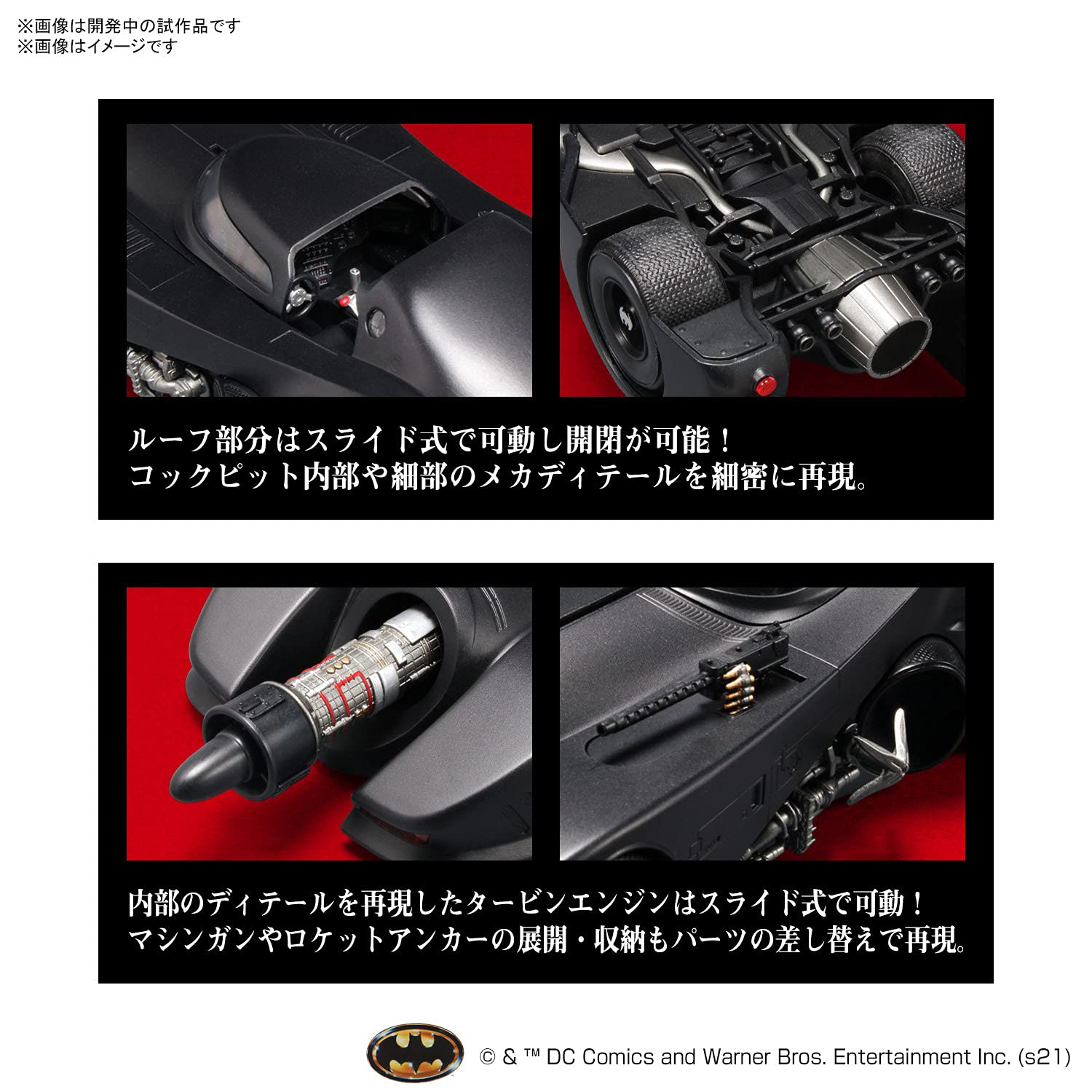 ※画像は開発中の試作品です
※画像はイメージです

ルーフ部分はスライド式で可動し開閉が可能！
コックピット内部や細部のメカディテールを細密に再現。

内部のディテールを再現したタービンエンジンはスライド式で可動！
マシンガンやロケットアンカーの展開・収納もパーツの差し替えで再現。

© & ™ DC Comics and Warner Bros. Entertainment Inc. (s21)