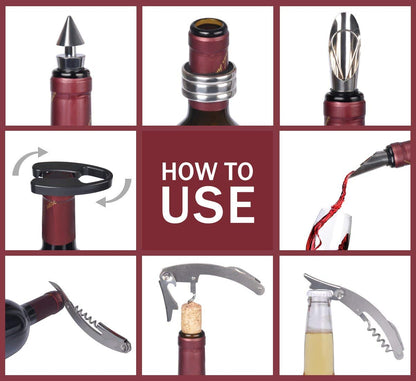 HOW TO
USE