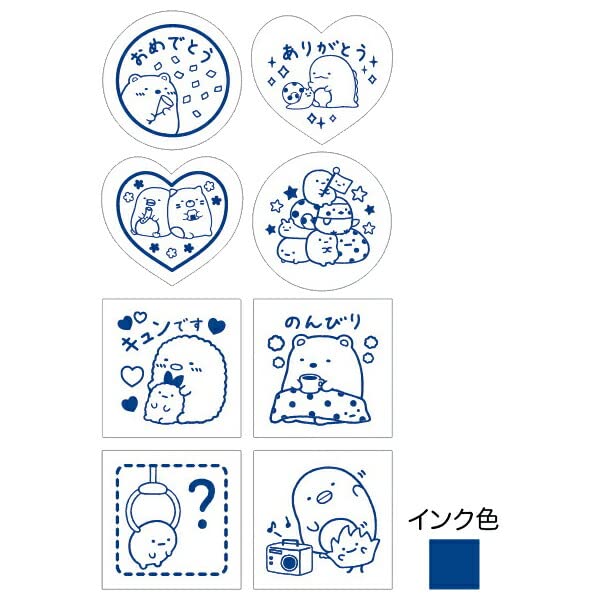 おめでとう

ありがとう

キュンです

のんびり

?

インク色