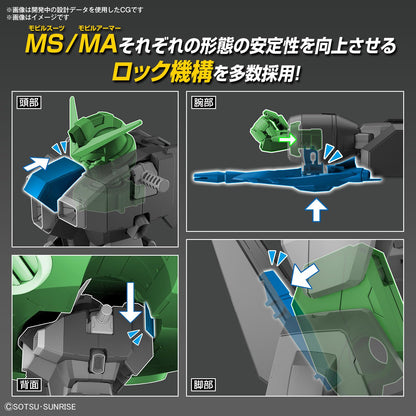 ※画像は開発中の設計データを使用したCGです
※画像はイメージです

モビルスーツ　モビルアーマー
MS/MAそれぞれの形態の安定性を向上させる
ロック機構を多数採用!

頭部

腕部

背面

脚部

©SOTSU・SUNRISE