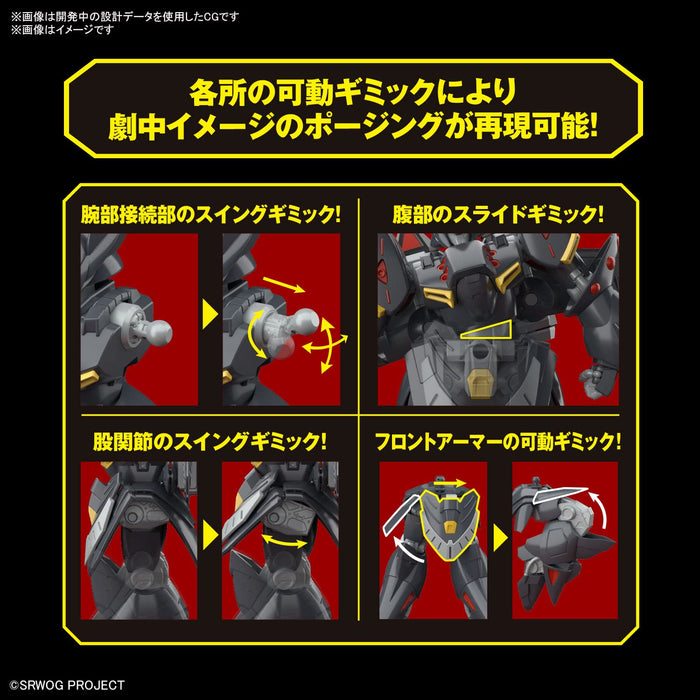 ※画像は開発中の設計データを使用したCGです
※画像はイメージです

各所の可動ギミックにより
劇中イメージのポージングが再現可能!

腕部接続部のスイングギミック!

腹部のスライドギミック!

股関節のスイングギミック!

フロントアーマーの可動ギミック!

©SRWOG PROJECT