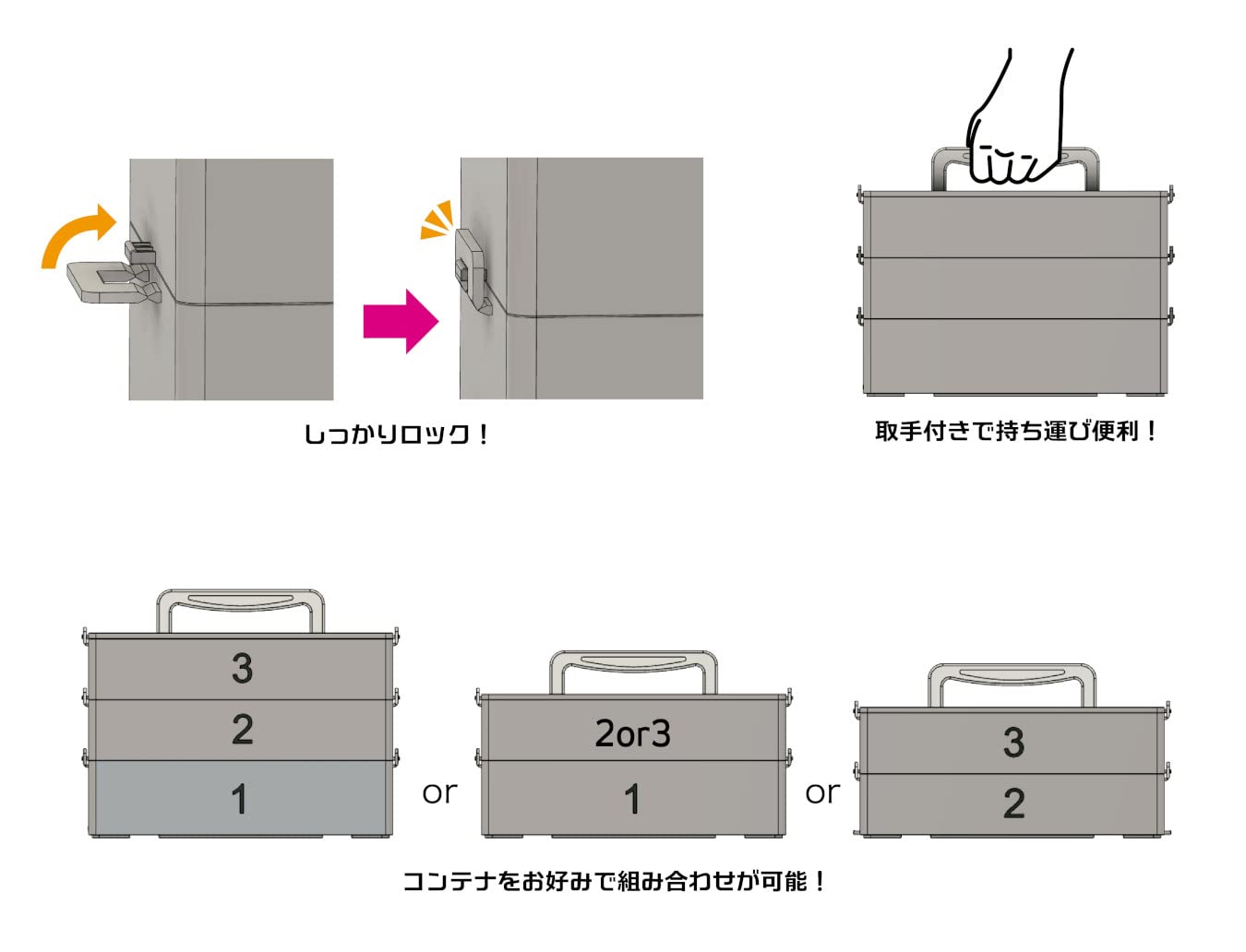 しっかりロック！

取手付きで持ち運び便利！

3
2
1

or

2or3
1

or

3
2

コンテナをお好みで組み合わせが可能！