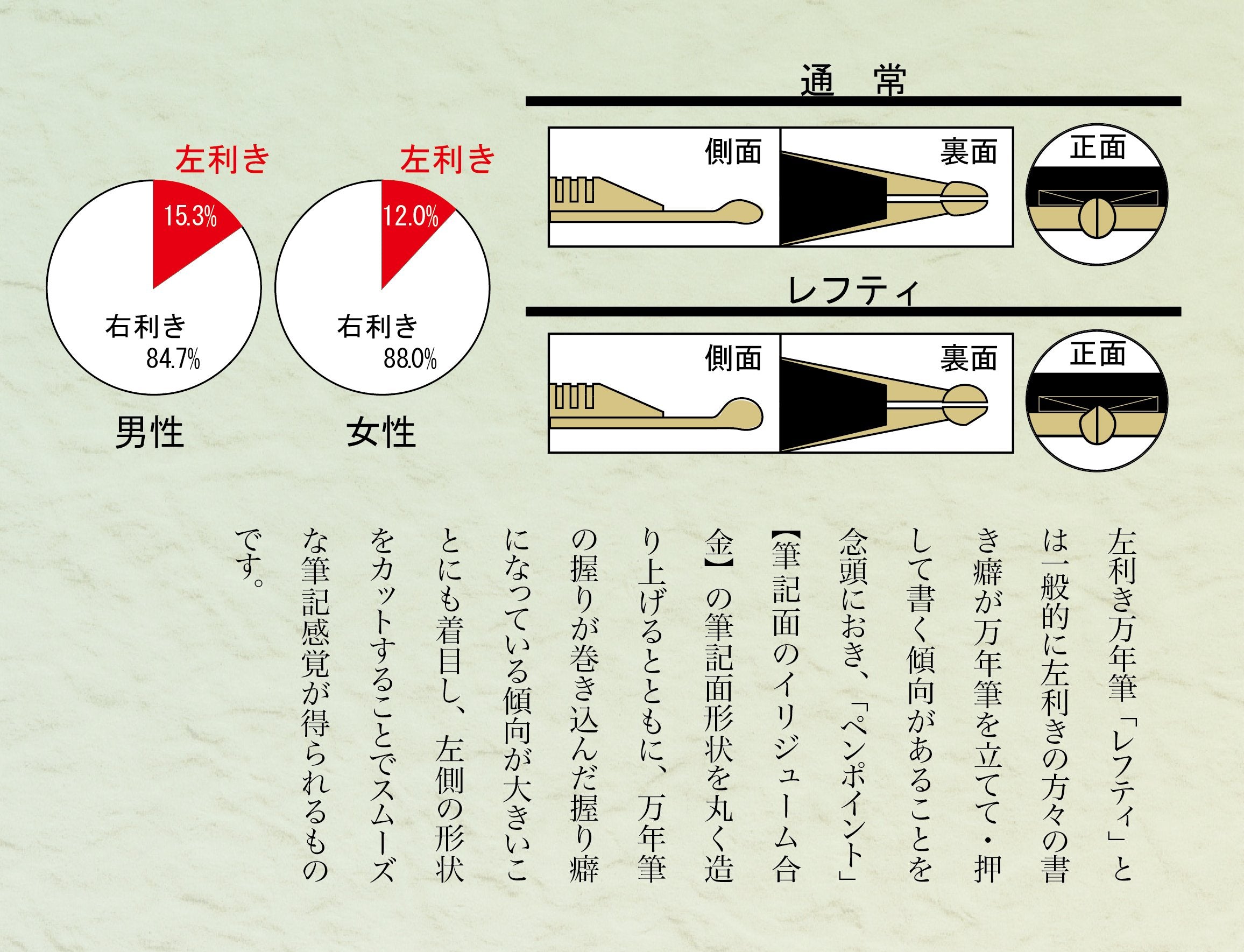 左利き
15.3%
右利き
84.7%
男性

左利き
12.0%
右利き
88.0%
女性

通　常
側面
裏面
正面

レフティ
側面
裏面
正面

左利き万年筆「レフティ」とは一般的に左利きの方々の書き癖が万年筆を立てて・押して書く傾向があることを念頭におき、「ペンポイント」【筆記面のイリジューム合金】の筆記面形状を丸く造り上げるとともに、万年筆の握りが巻き込んだ握り癖になっている傾向が大きいことにも着目し、左側の形状をカットすることでスムーズな筆記感覚が得られるものです。