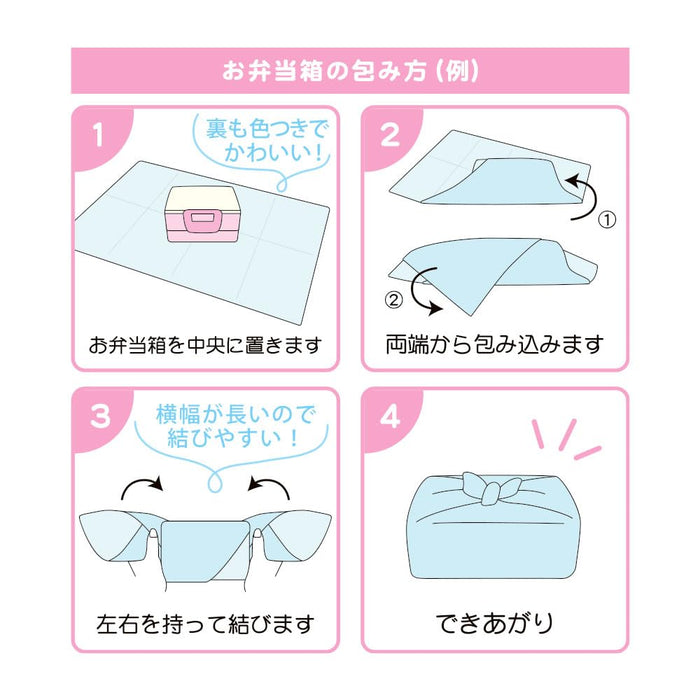 お弁当箱の包み方（例）

1

裏も色つきでかわいい！

お弁当箱を中央に置きます

2

①

②

両端から包み込みます

3

横幅が長いので結びやすい！

左右を持って結びます

4

できあがり